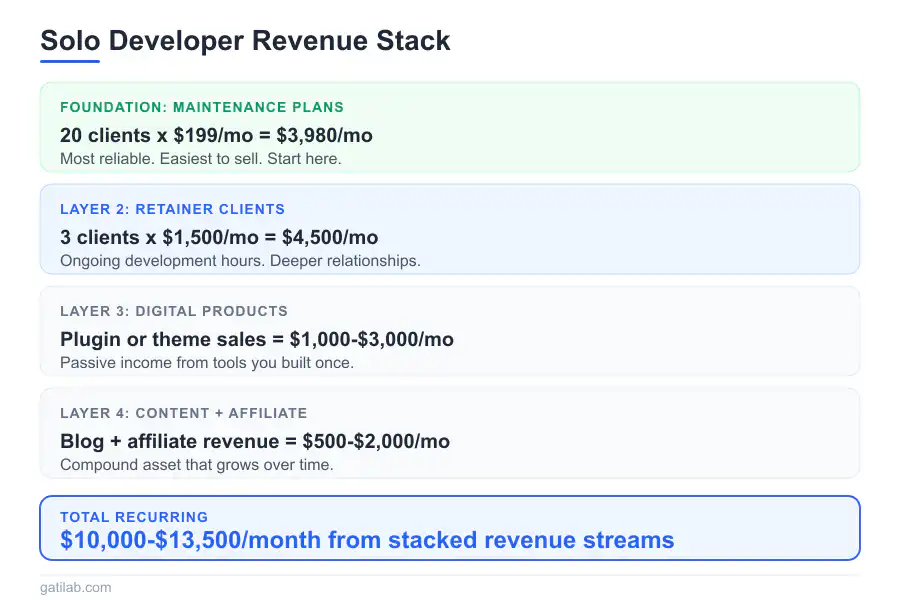 Solo Developer Revenue Stack

FOUNDATION: MAINTENANCE PLANS
20 clients x \$199/mo = \$3,980/mo
Most reliable. Easiest to sell. Start here.

LAYER 2: RETAINER CLIENTS
3 clients x \$1,500/mo = \$4,500/mo
Ongoing development hours. Deeper relationships.

LAYER 3: DIGITAL PRODUCTS
Plugin or theme sales = \$1,000-\$3,000/mo
Passive income from tools you built once.

LAYER 4: CONTENT + AFFILIATE
Blog + affiliate revenue = \$500-\$2,000/mo
Compound asset that grows over time.

TOTAL RECURRING
\$10,000-\$13,500/month from stacked revenue streams

gatilab.com