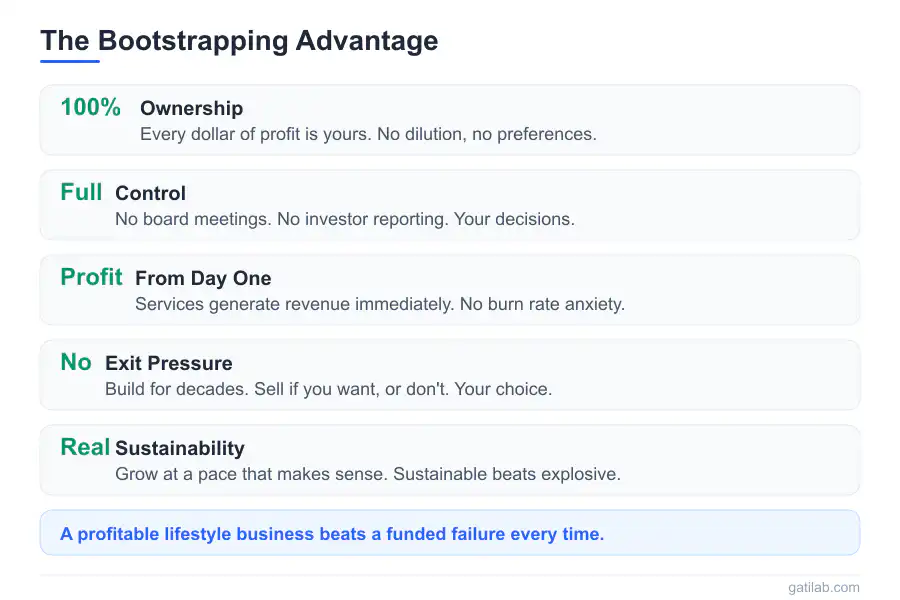 The Bootstrapping Advantage

100% Ownership
Every dollar of profit is yours. No dilution, no preferences.

Full Control
No board meetings. No investor reporting. Your decisions.

Profit From Day One
Services generate revenue immediately. No burn rate anxiety.

No Exit Pressure
Build for decades. Sell if you want, or don't. Your choice.

Real Sustainability
Grow at a pace that makes sense. Sustainable beats explosive.

A profitable lifestyle business beats a funded failure every time.

gatilab.com