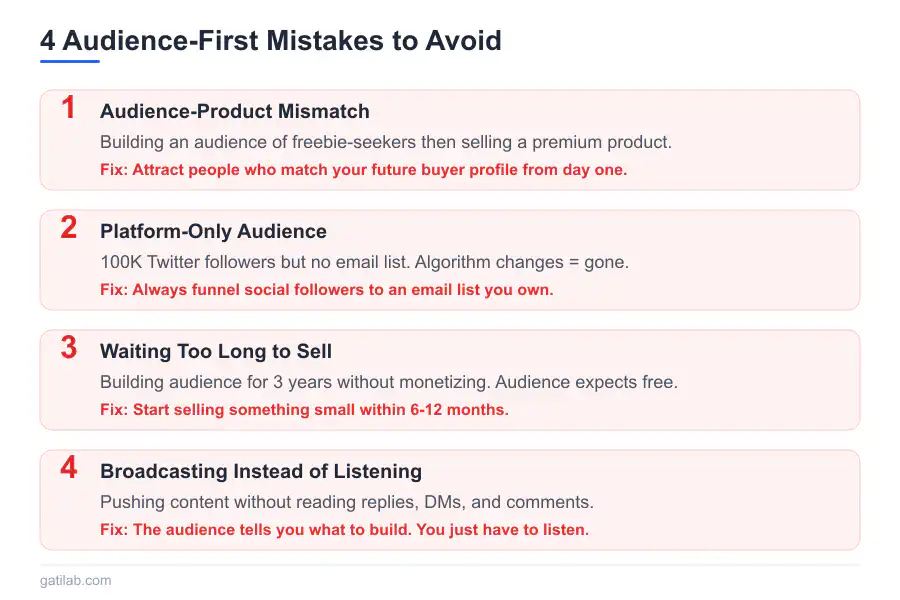 4 Audience-First Mistakes to Avoid

1 Audience-Product Mismatch

Building an audience of freebie-seekers then selling a premium product.

Fix: Attract people who match your future buyer profile from day one.

2 Platform-Only Audience

100K Twitter followers but no email list. Algorithm changes = gone.

Fix: Always funnel social followers to an email list you own.

3 Waiting Too Long to Sell

Building audience for 3 years without monetizing. Audience expects free.

Fix: Start selling something small within 6-12 months.

4 Broadcasting Instead of Listening

Pushing content without reading replies, DMs, and comments.

Fix: The audience tells you what to build. You just have to listen.

gatilab.com