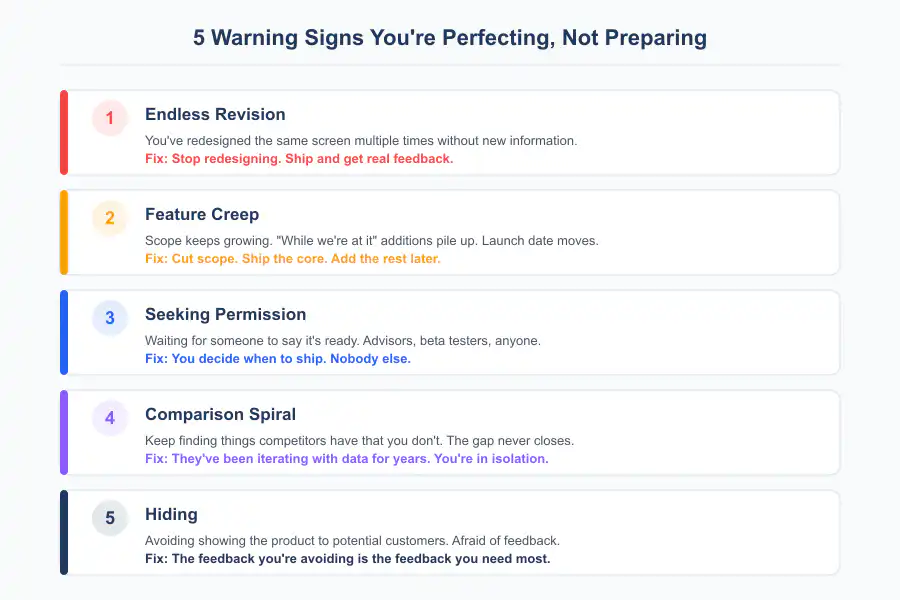 5 Warning Signs You're Perfecting, Not Preparing

1 Endless Revision
You've redesigned the same screen multiple times without new information.
Fix: Stop redesigning. Ship and get real feedback.

2 Feature Creep
Scope keeps growing. "While we're at it" additions pile up. Launch date moves.
Fix: Cut scope. Ship the core. Add the rest later.

3 Seeking Permission
Waiting for someone to say it's ready. Advisors, beta testers, anyone.
Fix: You decide when to ship. Nobody else.

4 Comparison Spiral
Keep finding things competitors have that you don't. The gap never closes.
Fix: They've been iterating with data for years. You're in isolation.

5 Hiding
Avoiding showing the product to potential customers. Afraid of feedback.
Fix: The feedback you're avoiding is the feedback you need most.