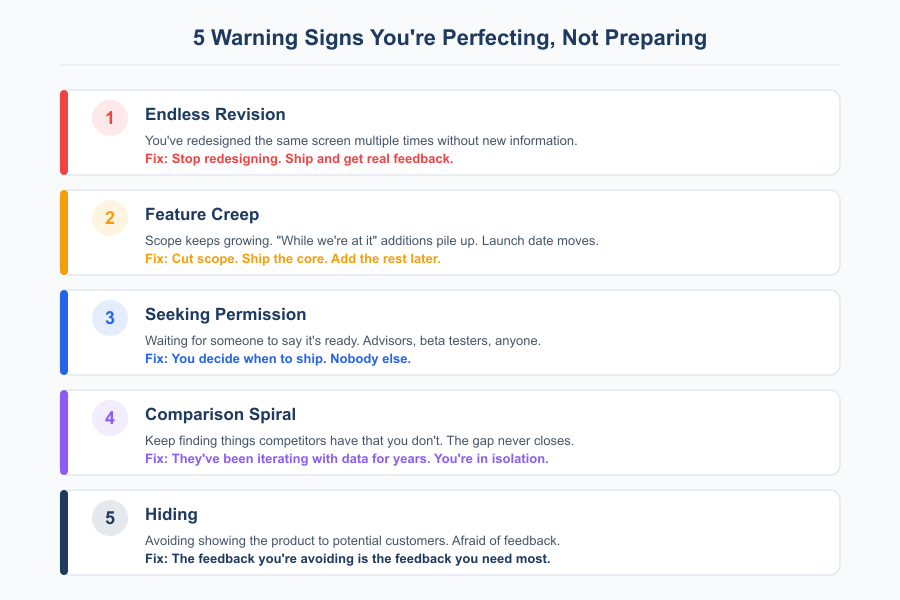 5 Warning Signs You're Perfecting, Not Preparing

1
Endless Revision
You've redesigned the same screen multiple times without new information.
Fix: Stop redesigning. Ship and get real feedback.

2
Feature Creep
Scope keeps growing. "While we're at it" additions pile up. Launch date moves.
Fix: Cut scope. Ship the core. Add the rest later.

3
Seeking Permission
Waiting for someone to say it's ready. Advisors, beta testers, anyone.
Fix: You decide when to ship. Nobody else.

4
Comparison Spiral
Keep finding things competitors have that you don't. The gap never closes.
Fix: They've been iterating with data for years. You're in isolation.

5
Hiding
Avoiding showing the product to potential customers. Afraid of feedback.
Fix: The feedback you're avoiding is the feedback you need most.