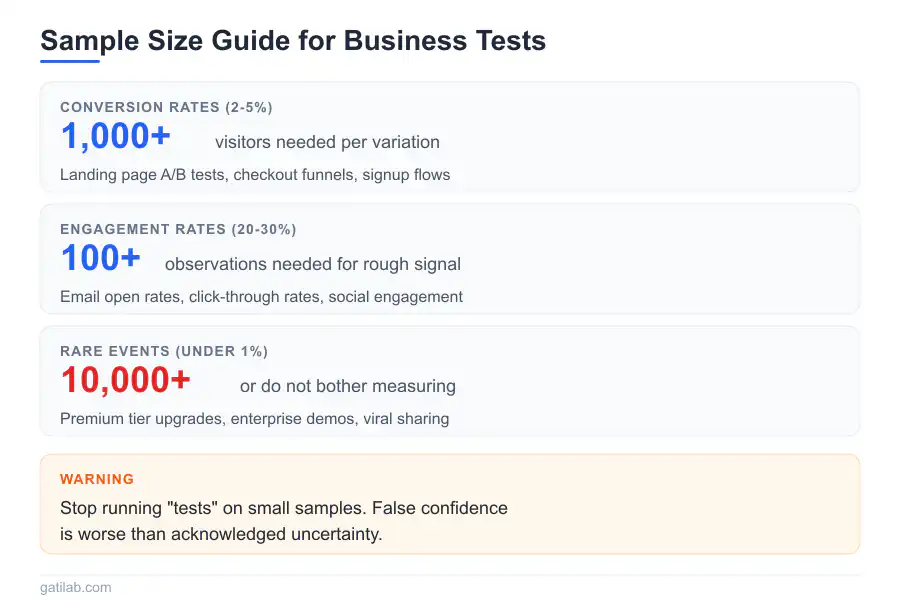 Sample Size Guide for Business Tests

CONVERSION RATES (2-5%)

1,000+ visitors needed per variation

Landing page A/B tests, checkout funnels, signup flows

ENGAGEMENT RATES (20-30%)

100+ observations needed for rough signal

Email open rates, click-through rates, social engagement

RARE EVENTS (UNDER 1%)

10,000+ or do not bother measuring

Premium tier upgrades, enterprise demos, viral sharing

WARNING

Stop running "tests" on small samples. False confidence is worse than acknowledged uncertainty.

gatilab.com