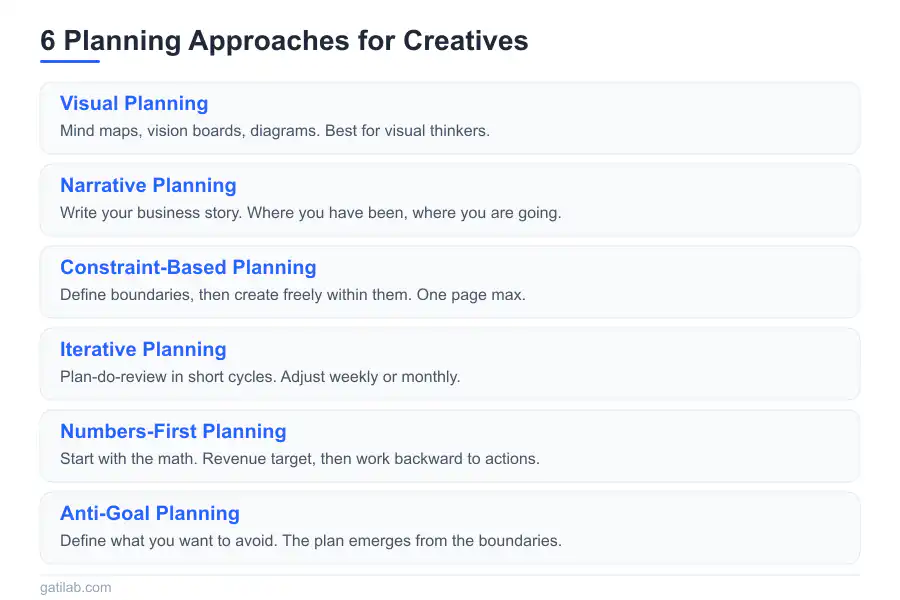 6 Planning Approaches for Creatives

Visual Planning
Mind maps, vision boards, diagrams. Best for visual thinkers.

Narrative Planning
Write your business story. Where you have been, where you are going.

Constraint-Based Planning
Define boundaries, then create freely within them. One page max.

Iterative Planning
Plan-do-review in short cycles. Adjust weekly or monthly.

Numbers-First Planning
Start with the math. Revenue target, then work backward to actions.

Anti-Goal Planning
Define what you want to avoid. The plan emerges from the boundaries.

gatilab.com