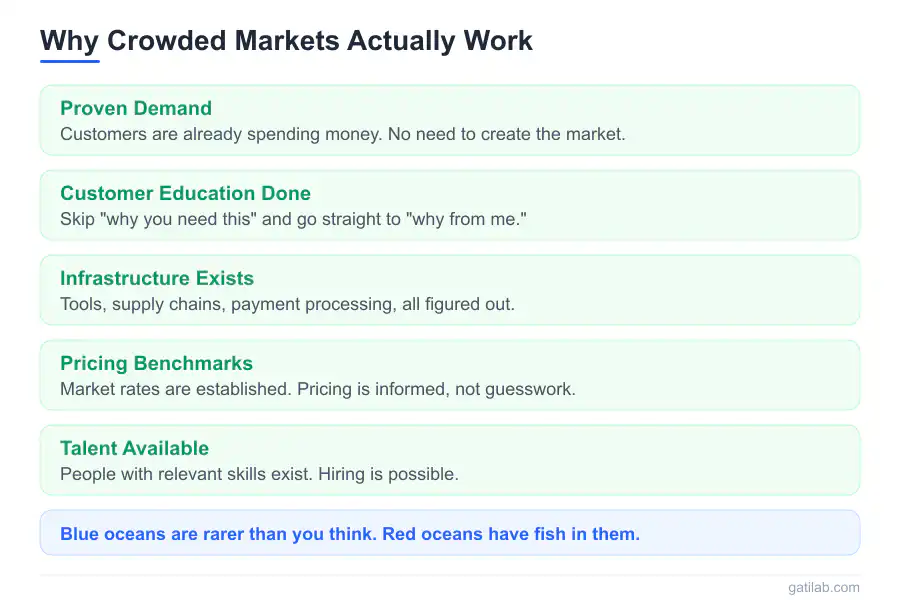 Why Crowded Markets Actually Work

Proven Demand
Customers are already spending money. No need to create the market.

Customer Education Done
Skip "why you need this" and go straight to "why from me."

Infrastructure Exists
Tools, supply chains, payment processing, all figured out.

Pricing Benchmarks
Market rates are established. Pricing is informed, not guesswork.

Talent Available
People with relevant skills exist. Hiring is possible.

Blue oceans are rarer than you think. Red oceans have fish in them.

gatilab.com