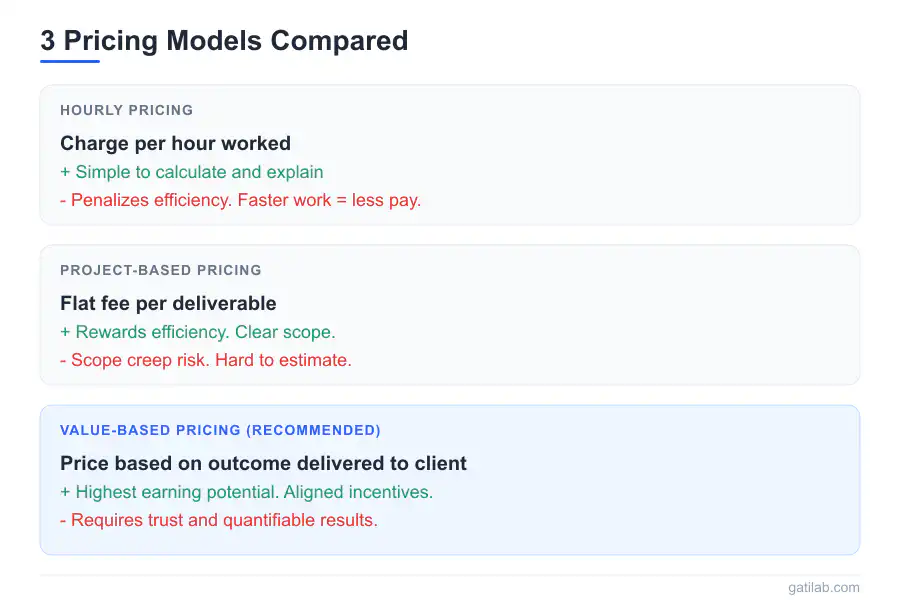 3 Pricing Models Compared

HOURLY PRICING

Charge per hour worked

+ Simple to calculate and explain

- Penalizes efficiency. Faster work = less pay.

PROJECT-BASED PRICING

Flat fee per deliverable

+ Rewards efficiency. Clear scope.

- Scope creep risk. Hard to estimate.

VALUE-BASED PRICING (RECOMMENDED)

Price based on outcome delivered to client

+ Highest earning potential. Aligned incentives.

- Requires trust and quantifiable results.

gatilab.com