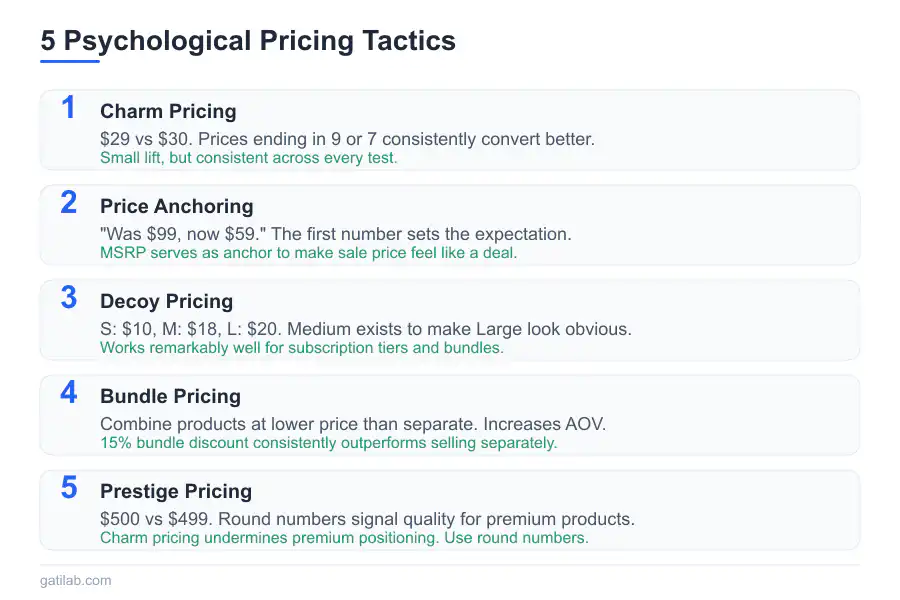 5 Psychological Pricing Tactics

1
Charm Pricing
\$29 vs \$30. Prices ending in 9 or 7 consistently convert better.
Small lift, but consistent across every test.

2
Price Anchoring
"Was \$99, now \$59." The first number sets the expectation.
MSRP serves as anchor to make sale price feel like a deal.

3
Decoy Pricing
S: \$10, M: \$18, L: \$20. Medium exists to make Large look obvious.
Works remarkably well for subscription tiers and bundles.

4
Bundle Pricing
Combine products at lower price than separate. Increases AOV.
15% bundle discount consistently outperforms selling separately.

5
Prestige Pricing
\$500 vs \$499. Round numbers signal quality for premium products.
Charm pricing undermines premium positioning. Use round numbers.

gatilab.com