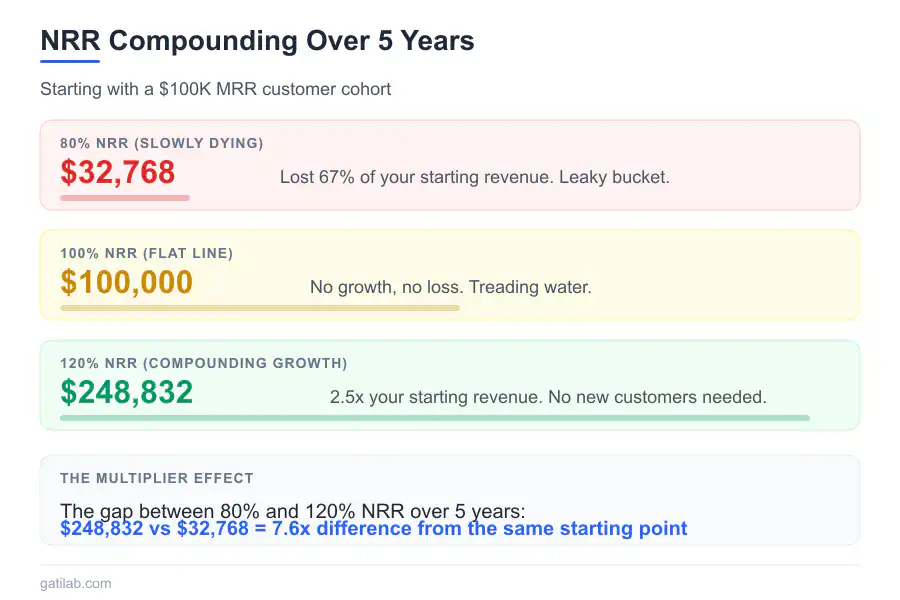 NRR Compounding Over 5 Years

Starting with a $100K MRR customer cohort

80% NRR (SLOWLY DYING)

$32,768

Lost 67% of your starting revenue. Leaky bucket.

100% NRR (FLAT LINE)

$100,000

No growth, no loss. Treading water.

120% NRR (COMPOUNDING GROWTH)

$248,832

2.5x your starting revenue. No new customers needed.

THE MULTIPLIER EFFECT

The gap between 80% and 120% NRR over 5 years:
$248,832 vs $32,768 = 7.6x difference from the same starting point

gatilab.com