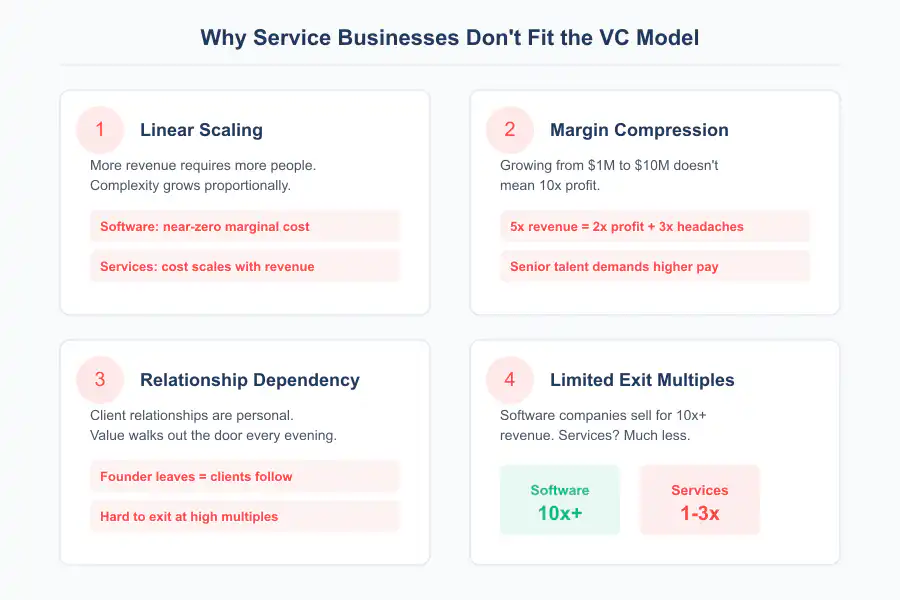 Why Service Businesses Don't Fit the VC Model

1 Linear Scaling

More revenue requires more people. Complexity grows proportionally.

Software: near-zero marginal cost

Services: cost scales with revenue

2 Margin Compression

Growing from \$1M to \$10M doesn't mean 10x profit.

5x revenue = 2x profit + 3x headaches

Senior talent demands higher pay

3 Relationship Dependency

Client relationships are personal. Value walks out the door every evening.

Founder leaves = clients follow

Hard to exit at high multiples

4 Limited Exit Multiples

Software companies sell for 10x+ revenue. Services? Much less.

Software
10x+

Services
1-3x