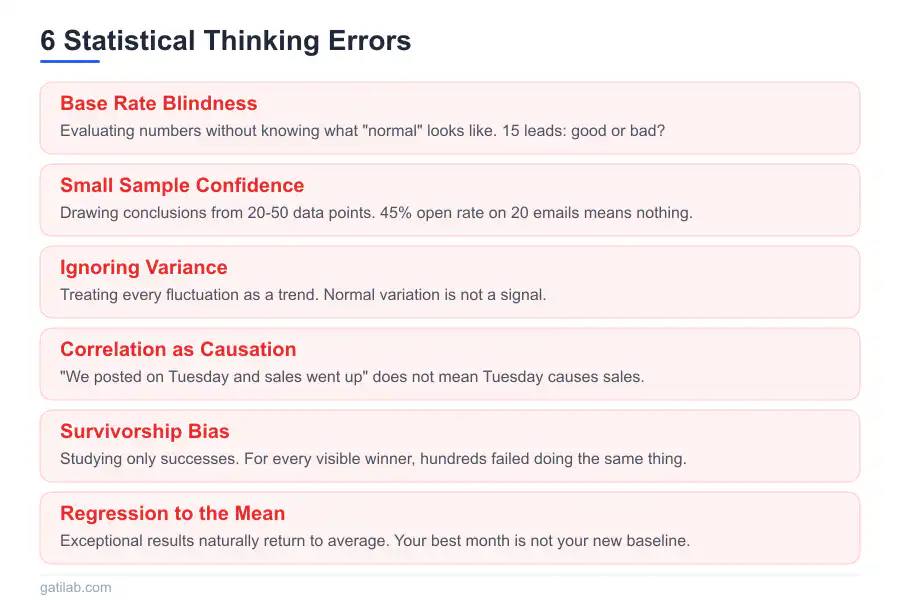 6 Statistical Thinking Errors

Base Rate Blindness
Evaluating numbers without knowing what "normal" looks like. 15 leads: good or bad?

Small Sample Confidence
Drawing conclusions from 20-50 data points. 45% open rate on 20 emails means nothing.

Ignoring Variance
Treating every fluctuation as a trend. Normal variation is not a signal.

Correlation as Causation
"We posted on Tuesday and sales went up" does not mean Tuesday causes sales.

Survivorship Bias
Studying only successes. For every visible winner, hundreds failed doing the same thing.

Regression to the Mean
Exceptional results naturally return to average. Your best month is not your new baseline.

gatilab.com