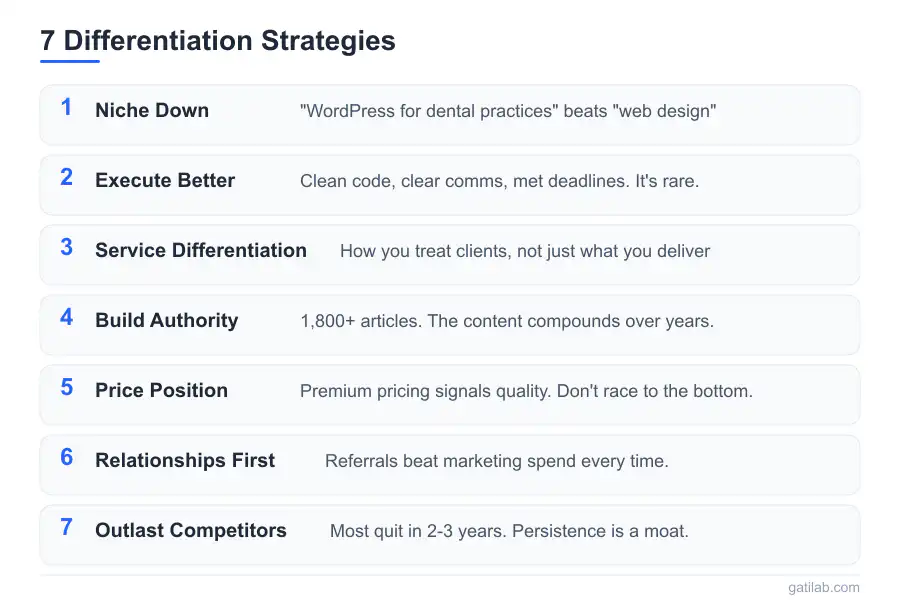 7 Differentiation Strategies

1 Niche Down "WordPress for dental practices" beats "web design"

2 Execute Better Clean code, clear comms, met deadlines. It's rare.

3 Service Differentiation How you treat clients, not just what you deliver

4 Build Authority 1,800+ articles. The content compounds over years.

5 Price Position Premium pricing signals quality. Don't race to the bottom.

6 Relationships First Referrals beat marketing spend every time.

7 Outlast Competitors Most quit in 2-3 years. Persistence is a moat.

gatilab.com