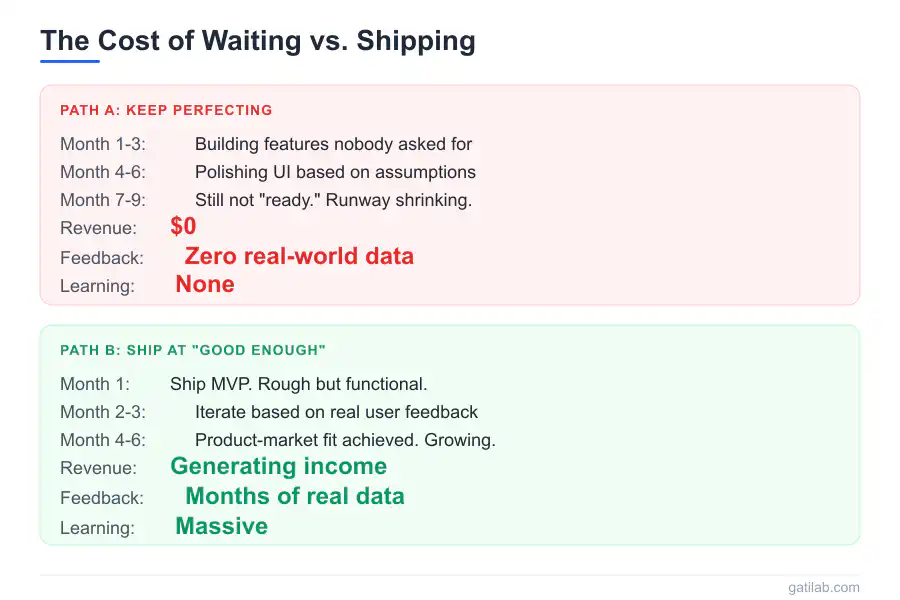 The Cost of Waiting vs. Shipping

PATH A: KEEP PERFECTING

Month 1-3: Building features nobody asked for
Month 4-6: Polishing UI based on assumptions
Month 7-9: Still not "ready." Runway shrinking.
Revenue: $0
Feedback: Zero real-world data
Learning: None

PATH B: SHIP AT "GOOD ENOUGH"

Month 1: Ship MVP. Rough but functional.
Month 2-3: Iterate based on real user feedback
Month 4-6: Product-market fit achieved. Growing.
Revenue: Generating income
Feedback: Months of real data
Learning: Massive

gatilab.com