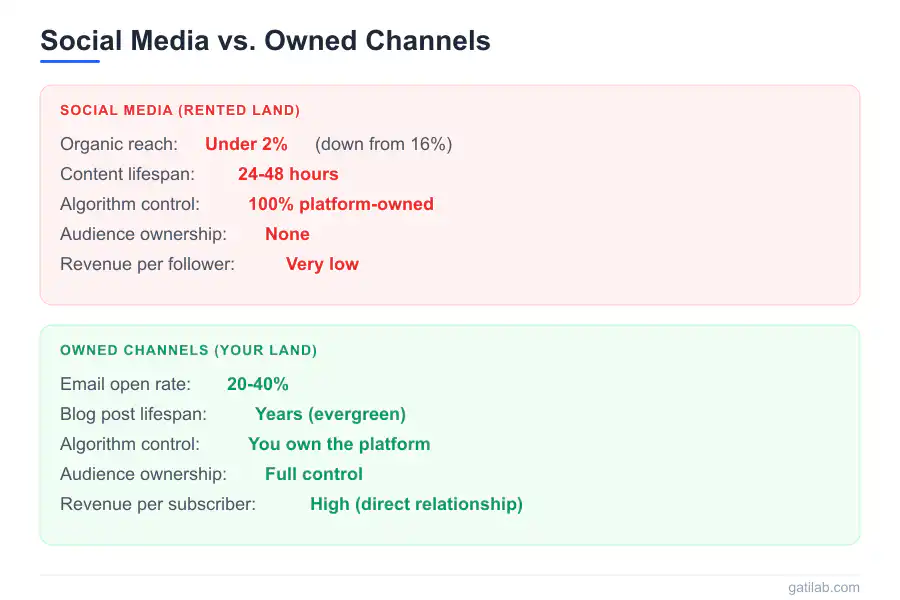 Social Media vs. Owned Channels

SOCIAL MEDIA (RENTED LAND)

Organic reach: Under 2% (down from 16%)
Content lifespan: 24-48 hours
Algorithm control: 100% platform-owned
Audience ownership: None
Revenue per follower: Very low

OWNED CHANNELS (YOUR LAND)

Email open rate: 20-40%
Blog post lifespan: Years (evergreen)
Algorithm control: You own the platform
Audience ownership: Full control
Revenue per subscriber: High (direct relationship)

gatilab.com