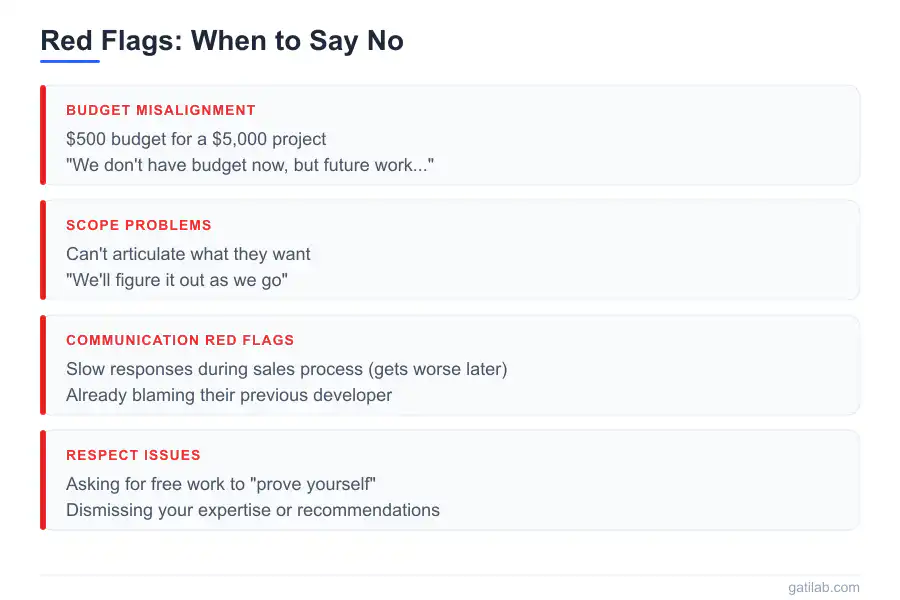 Red Flags: When to Say No

BUDGET MISALIGNMENT
\$500 budget for a \$5,000 project
"We don't have budget now, but future work..."

SCOPE PROBLEMS
Can't articulate what they want
"We'll figure it out as we go"

COMMUNICATION RED FLAGS
Slow responses during sales process (gets worse later)
Already blaming their previous developer

RESPECT ISSUES
Asking for free work to "prove yourself"
Dismissing your expertise or recommendations

gatilab.com