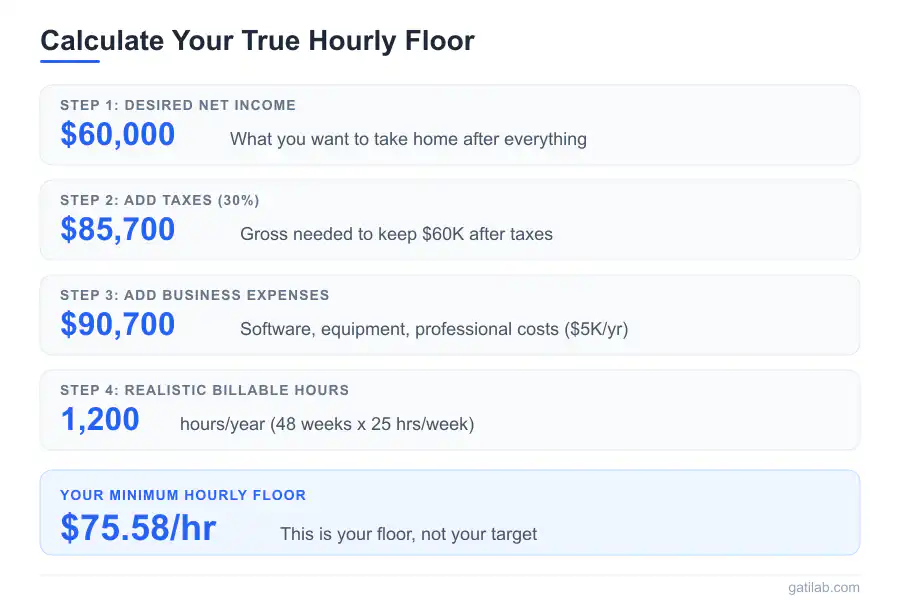 Calculate Your True Hourly Floor

STEP 1: DESIRED NET INCOME
\$60,000 What you want to take home after everything

STEP 2: ADD TAXES (30%)
\$85,700 Gross needed to keep \$60K after taxes

STEP 3: ADD BUSINESS EXPENSES
\$90,700 Software, equipment, professional costs (\$5K/yr)

STEP 4: REALISTIC BILLABLE HOURS
1,200 hours/year (48 weeks x 25 hrs/week)

YOUR MINIMUM HOURLY FLOOR
\$75.58/hr This is your floor, not your target

gatilab.com