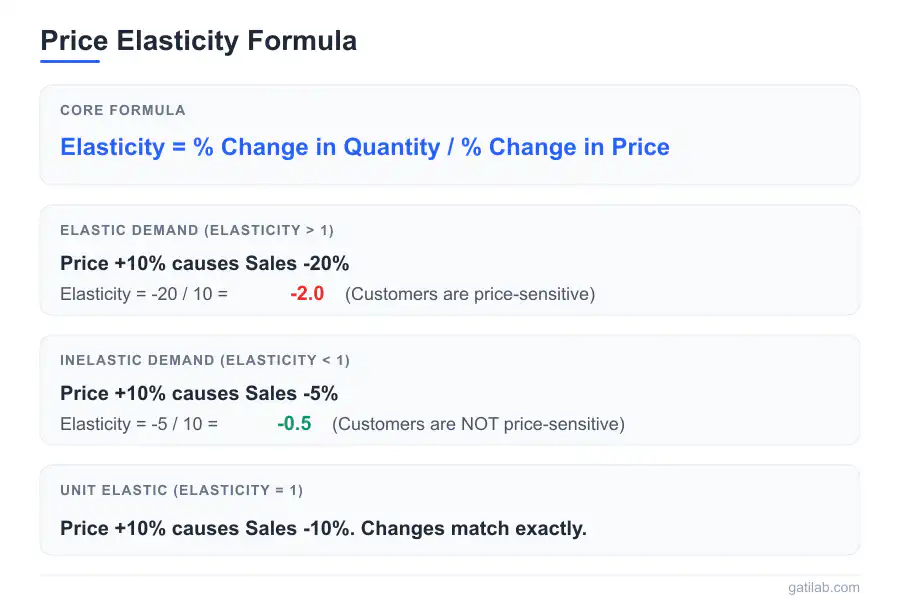 Price Elasticity Formula

CORE FORMULA

Elasticity = % Change in Quantity / % Change in Price

ELASTIC DEMAND (ELASTICITY > 1)

Price +10% causes Sales -20%

Elasticity = -20 / 10 = -2.0 (Customers are price-sensitive)

INELASTIC DEMAND (ELASTICITY < 1)

Price +10% causes Sales -5%

Elasticity = -5 / 10 = -0.5 (Customers are NOT price-sensitive)

UNIT ELASTIC (ELASTICITY = 1)

Price +10% causes Sales -10%. Changes match exactly.

gatilab.com