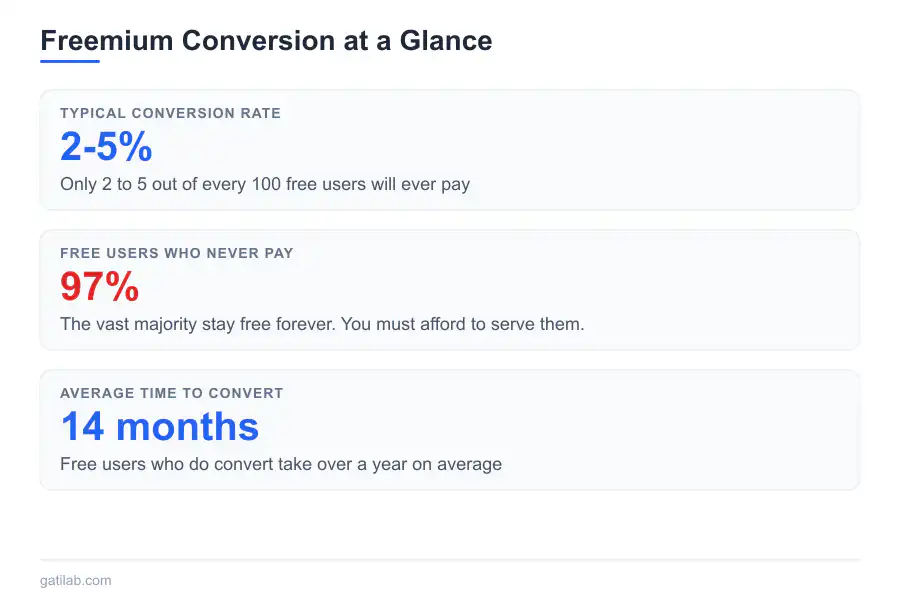 Freemium Conversion at a Glance

TYPICAL CONVERSION RATE

2-5%

Only 2 to 5 out of every 100 free users will ever pay

FREE USERS WHO NEVER PAY

97%

The vast majority stay free forever. You must afford to serve them.

AVERAGE TIME TO CONVERT

14 months

Free users who do convert take over a year on average

gatilab.com