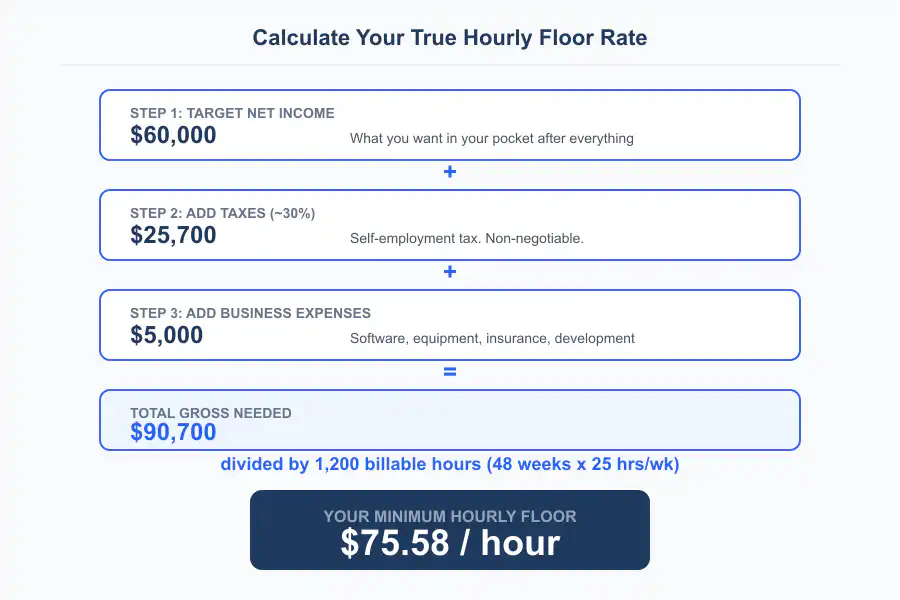 Calculate Your True Hourly Floor Rate

STEP 1: TARGET NET INCOME
$60,000
What you want in your pocket after everything

+

STEP 2: ADD TAXES (~30%)
$25,700
Self-employment tax. Non-negotiable.

+

STEP 3: ADD BUSINESS EXPENSES
$5,000
Software, equipment, insurance, development

=

TOTAL GROSS NEEDED
$90,700

divided by 1,200 billable hours (48 weeks x 25 hrs/wk)

YOUR MINIMUM HOURLY FLOOR
$75.58 / hour